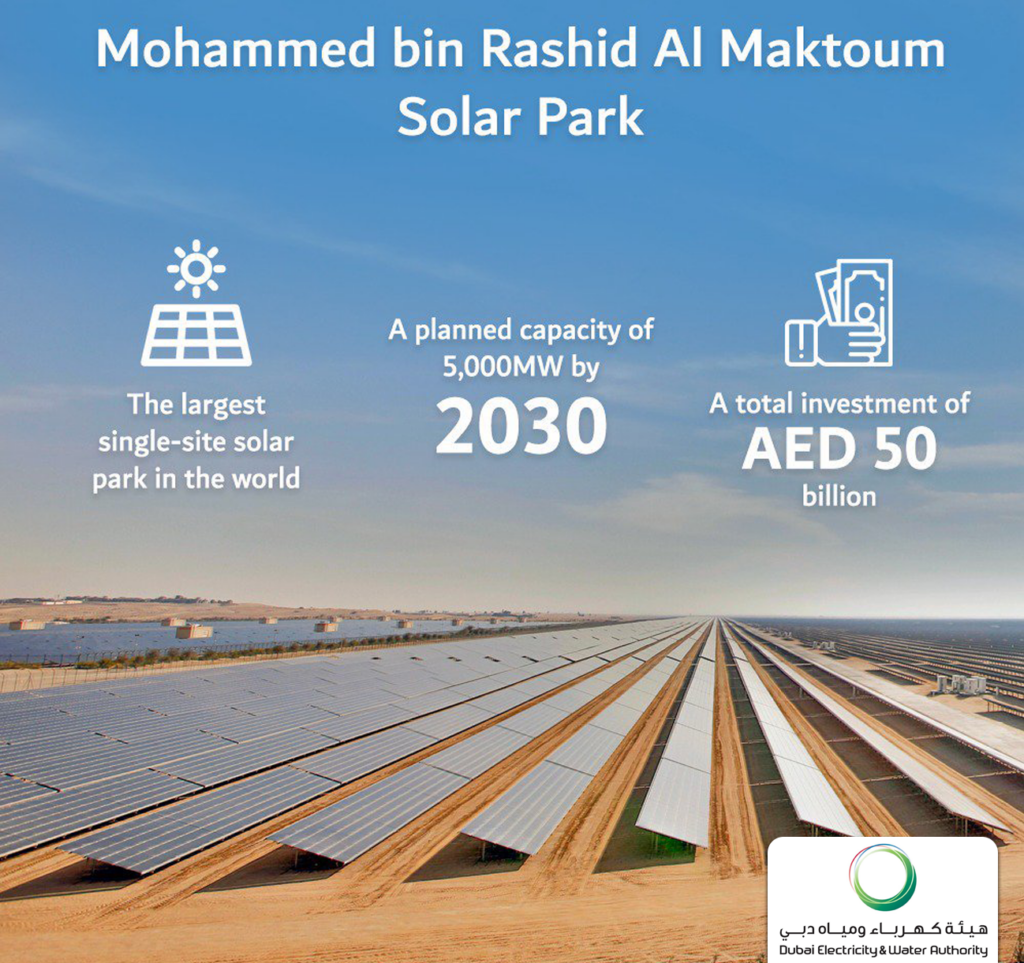 Mohammed bin Rashid Al Maktoum Solar Park

The largest single-site solar park in the world

A planned capacity of 5,000MW by
2030

A total investment of
AED 50
billion

هيئة كهرباء ومياه دبي
Dubai Electricity & Water Authority